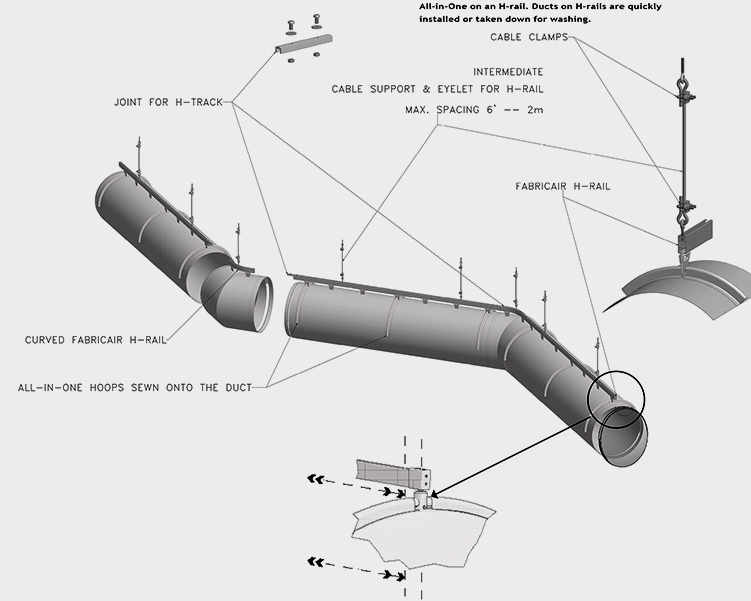 All-in-One on an H-rail. Ducts on H-rails are quickly installed or taken down for washing.

CABLE CLAMPS

INTERMEDIATE

CABLE SUPPORT & EYELET FOR H-RAIL

MAX. SPACING 6' -- 2m

JOINT FOR H-TRACK

FABRICAIR H-RAIL

CURVED FABRICAIR H-RAIL

ALL-IN-ONE HOOPS SEWN ONTO THE DUCT